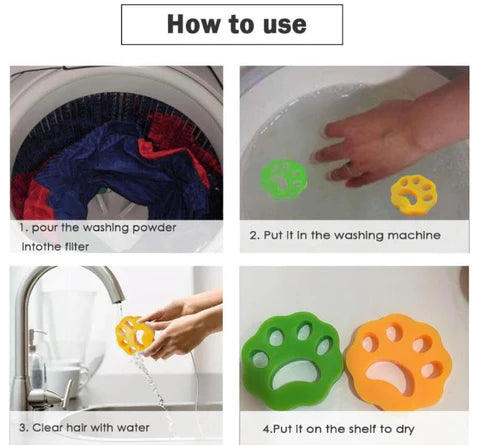 How to use

1. pour the washing powder intothe filter

2. Put it in the washing machine

3. Clear hair with water

4.Put it on the shelf to dry